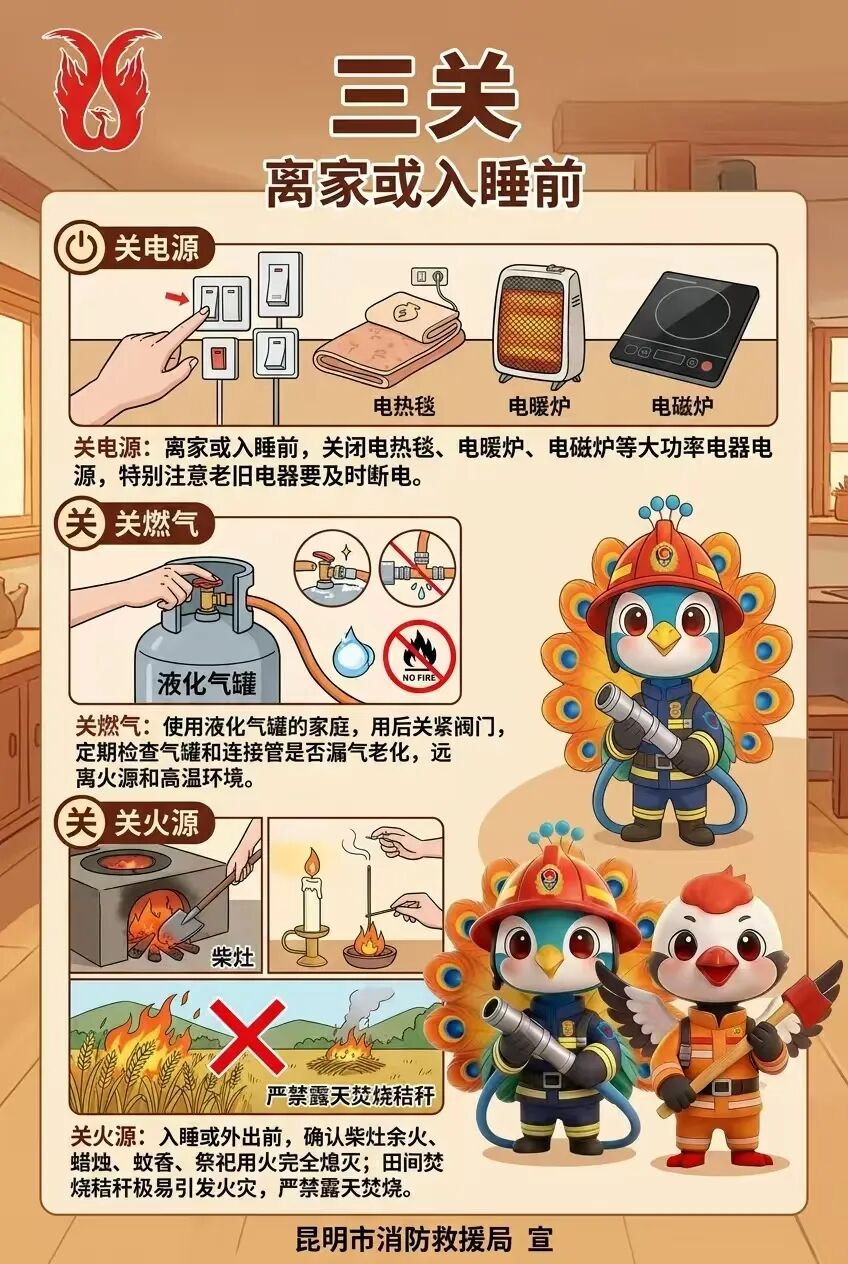 三关
离家或入睡前

关电源

电热毯 电暖炉 电磁炉

关电源：离家或入睡前，关闭电热毯、电暖炉、电磁炉等大功率电器电源，特别注意老旧电器要及时断电。

关 关燃气

液化气罐

NO FIRE

关燃气：使用液化气罐的家庭，用后关紧阀门，定期检查气罐和连接管是否漏气老化，远离火源和高温环境。

关 关火源

柴灶

严禁露天焚烧秸秆

关火源：入睡或外出前，确认柴灶余火、蜡烛、蚊香、祭祀用火完全熄灭；田间焚烧秸秆极易引发火灾，严禁露天焚烧。

昆明市消防救援局 宣