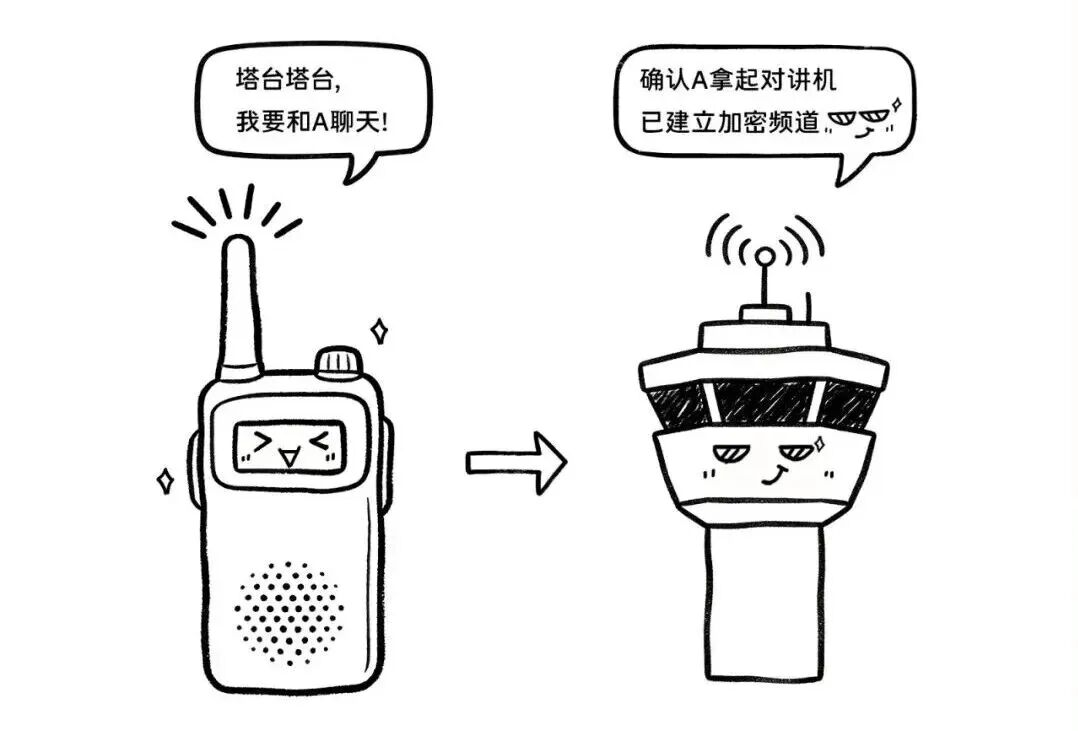 塔台塔台,
我要和A聊天!

确认A拿起对讲机
已建立加密频道