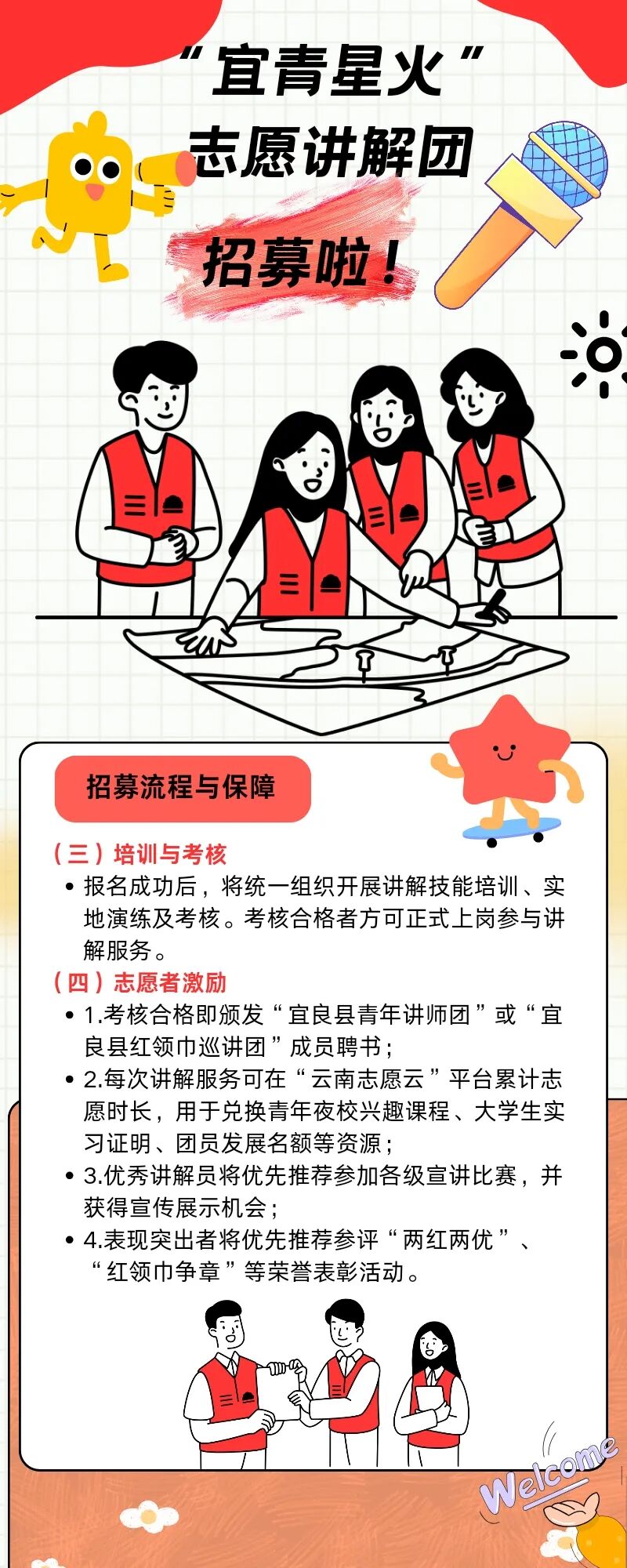 “宜青星火”
志愿讲解团
招募啦！

招募流程与保障

（三）培训与考核

• 报名成功后，将统一组织开展讲解技能培训、实地演练及考核。考核合格者方可正式上岗参与讲解服务。

（四）志愿者激励

• 1.考核合格即颁发“宜良县青年讲师团”或“宜良县红领巾巡讲团”成员聘书；

• 2.每次讲解服务可在“云南志愿云”平台累计志愿时长，用于兑换青年夜校兴趣课程、大学生实习证明、团员发展名额等资源；

• 3.优秀讲解员将优先推荐参加各级宣讲比赛，并获得宣传展示机会；

• 4.表现突出者将优先推荐参评“两红两优”、“红领巾争章”等荣誉表彰活动。

Welcome