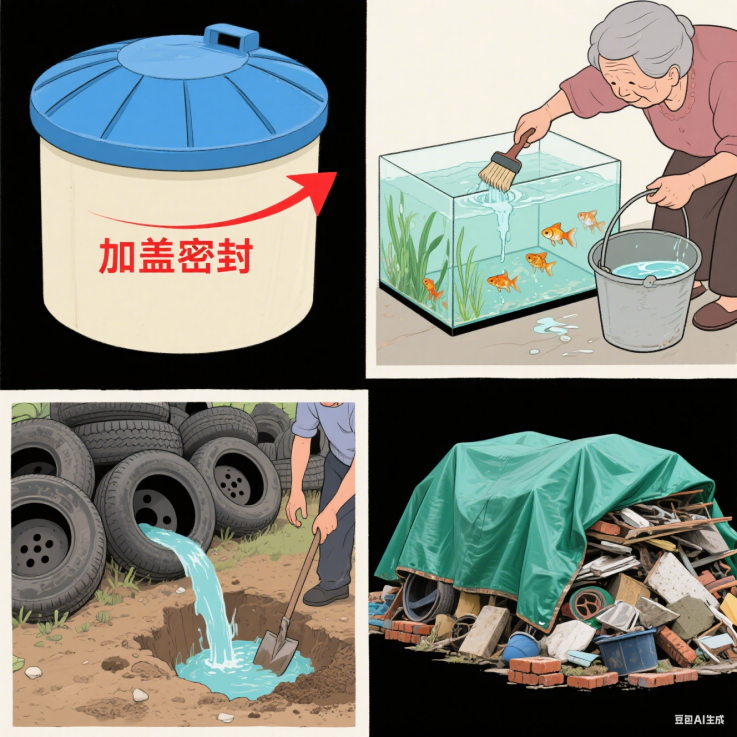 加盖密封

豆包AI生成