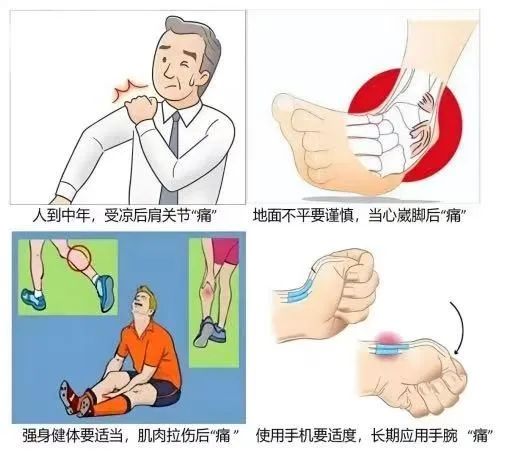 人到中年，受凉后肩关节“痛”

地面不平要谨慎，当心崴脚后“痛”

强身健体要适当，肌肉拉伤后“痛”

使用手机要适度，长期应用手腕 “痛”