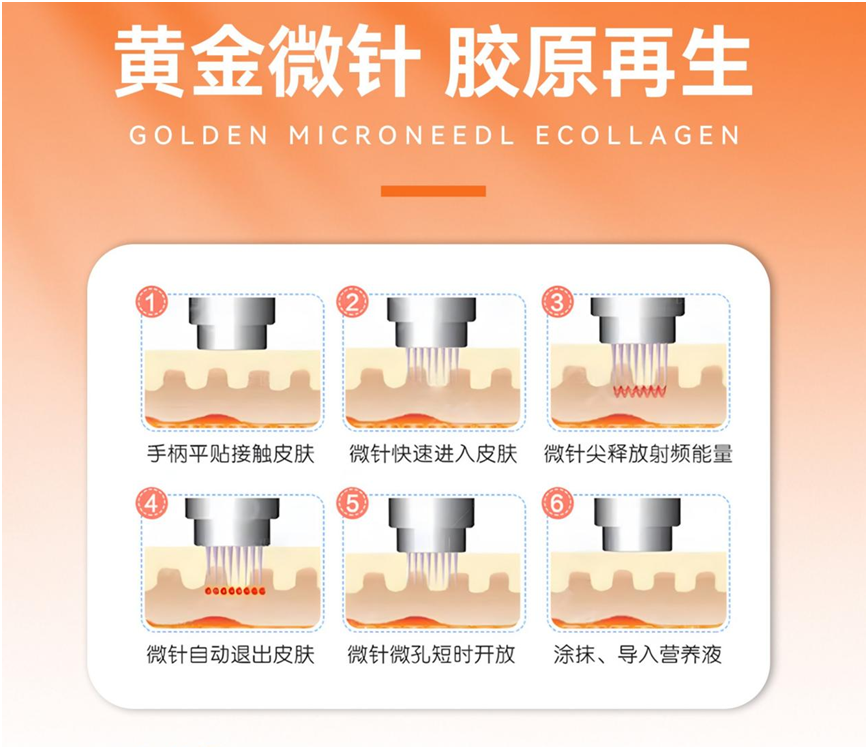 黄金微针 胶原再生

GOLDEN MICRONEEDL ECOLLAGEN

1
手柄平贴接触皮肤

2
微针快速进入皮肤

3
微针尖释放射频能量

4
微针自动退出皮肤

5
微针微孔短时开放

6
涂抹、导入营养液