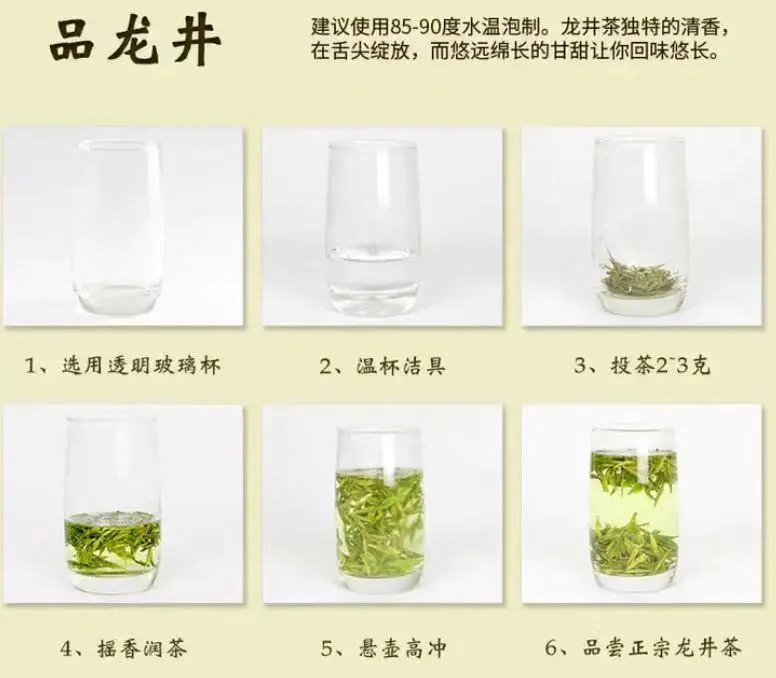 品龙井

建议使用85-90度水温泡制。龙井茶独特的清香，在舌尖绽放，而悠远绵长的甘甜让你回味悠长。

1、选用透明玻璃杯

2、温杯洁具

3、投茶2~3克

4、摇香润茶

5、悬壶高冲

6、品尝正宗龙井茶