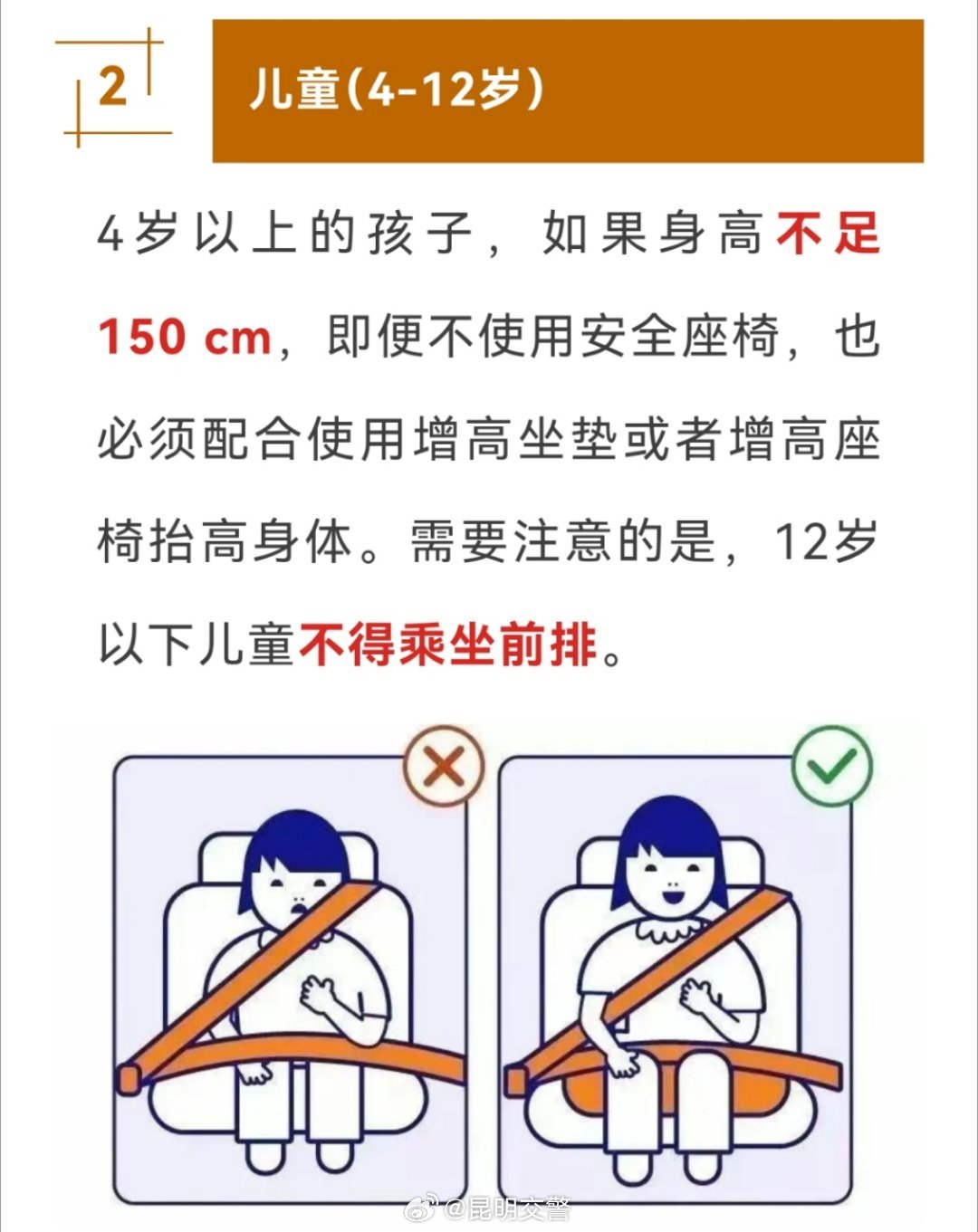 2

儿童(4-12岁)

4岁以上的孩子，如果身高不足150 cm，即便不使用安全座椅，也必须配合使用增高坐垫或者增高座椅抬高身体。需要注意的是，12岁以下儿童不得乘坐前排。

@昆明交警