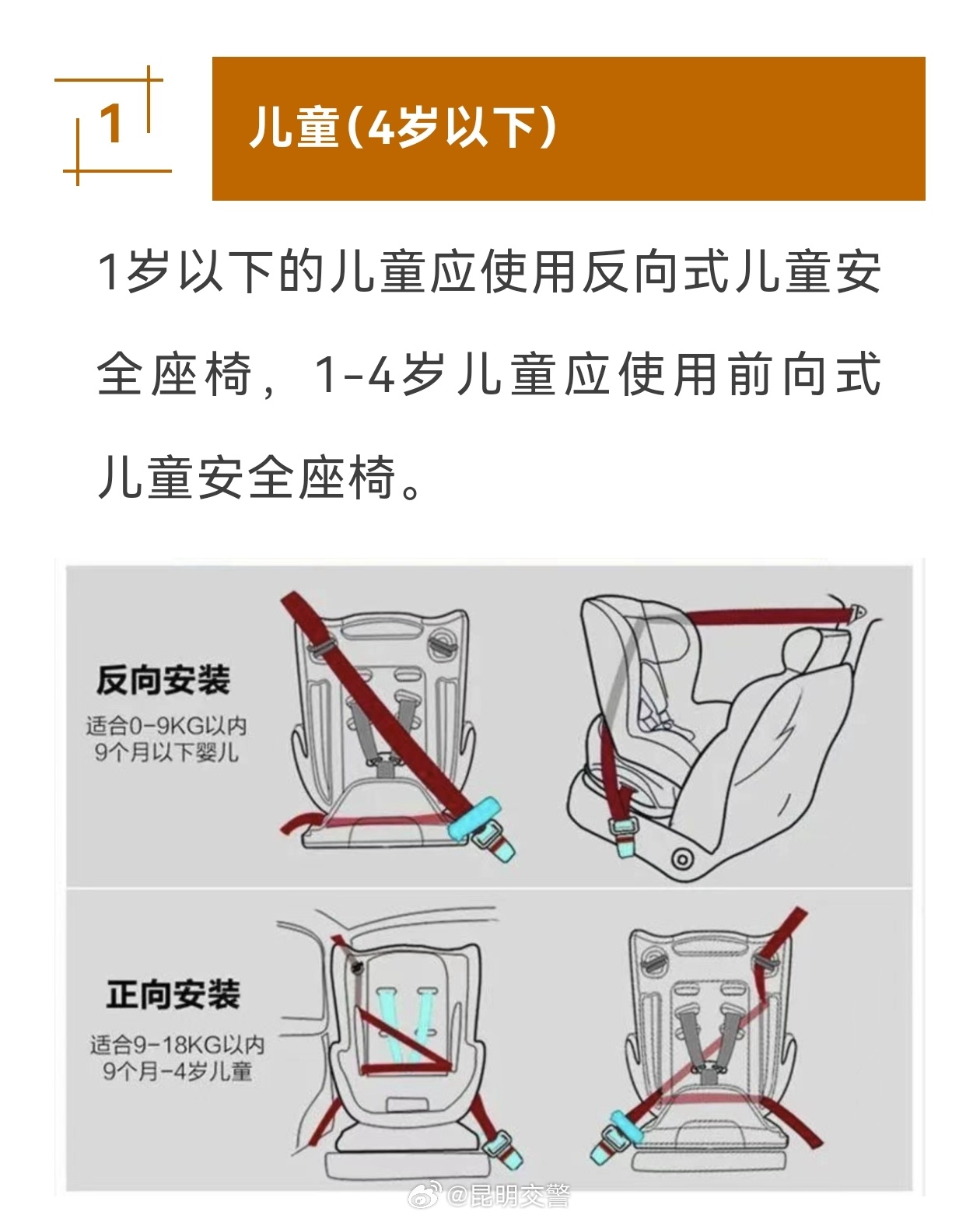 1

儿童(4岁以下)

1岁以下的儿童应使用反向式儿童安全座椅，1-4岁儿童应使用前向式儿童安全座椅。

反向安装
适合0-9KG以内
9个月以下婴儿

正向安装
适合9-18KG以内
9个月-4岁儿童

@昆明交警