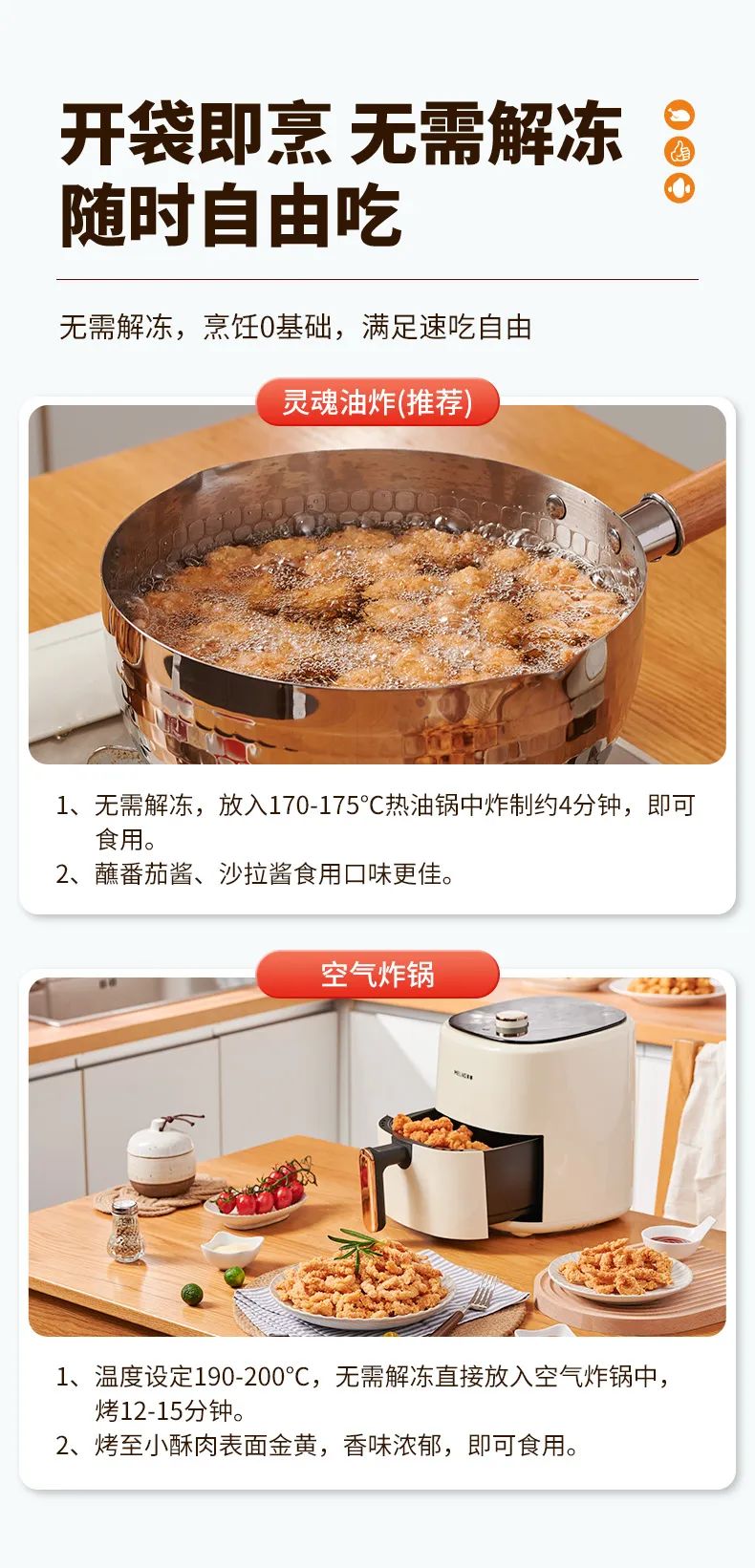 开袋即烹 无需解冻
随时自由吃

无需解冻，烹饪0基础，满足速吃自由

灵魂油炸(推荐)

1、无需解冻，放入170-175°C热油锅中炸制约4分钟，即可食用。
2、蘸番茄酱、沙拉酱食用口味更佳。

空气炸锅

MELING

1、温度设定190-200°C，无需解冻直接放入空气炸锅中，烤12-15分钟。
2、烤至小酥肉表面金黄，香味浓郁，即可食用。