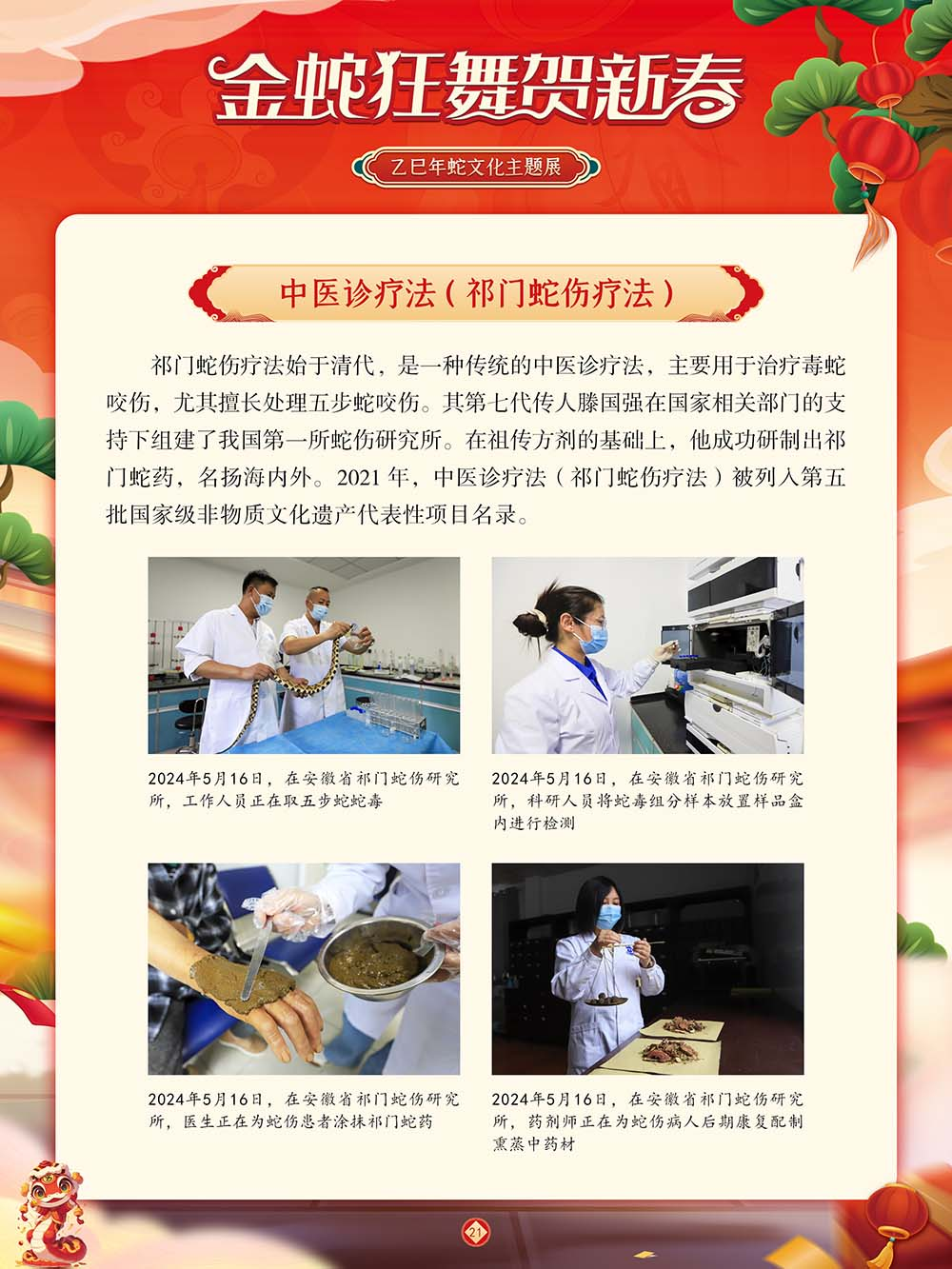 金蛇狂舞贺新春

乙巳年蛇文化主题展

中医诊疗法（祁门蛇伤疗法）

祁门蛇伤疗法始于清代，是一种传统的中医诊疗法，主要用于治疗毒蛇咬伤，尤其擅长处理五步蛇咬伤。其第七代传人滕国强在国家相关部门的支持下组建了我国第一所蛇伤研究所。在祖传方剂的基础上，他成功研制出祁门蛇药，名扬海内外。2021 年，中医诊疗法（祁门蛇伤疗法）被列入第五批国家级非物质文化遗产代表性项目名录。

2024年5月16日，在安徽省祁门蛇伤研究所，工作人员正在取五步蛇蛇毒

2024年5月16日，在安徽省祁门蛇伤研究所，科研人员将蛇毒组分样本放置样品盒内进行检测

2024年5月16日，在安徽省祁门蛇伤研究所，医生正在为蛇伤患者涂抹祁门蛇药

2024年5月16日，在安徽省祁门蛇伤研究所，药剂师正在为蛇伤病人后期康复配制熏蒸中药材

21