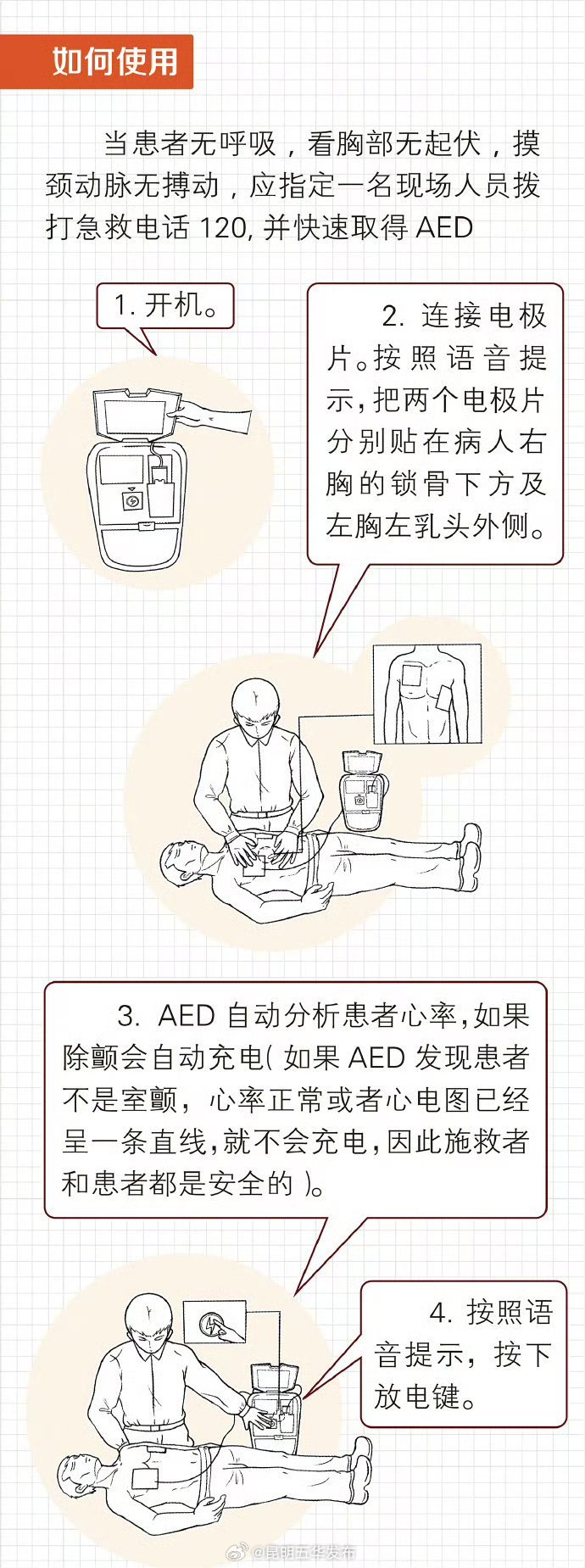 如何使用

当患者无呼吸，看胸部无起伏，摸颈动脉无搏动，应指定一名现场人员拨打急救电话 120, 并快速取得 AED

1. 开机。

2. 连接电极片。按照语音提示，把两个电极片分别贴在病人右胸的锁骨下方及左胸左乳头外侧。

3. AED 自动分析患者心率，如果除颤会自动充电（如果 AED 发现患者不是室颤，心率正常或者心电图已经呈一条直线，就不会充电，因此施救者和患者都是安全的）。

4. 按照语音提示，按下放电键。

@昆明五华发布