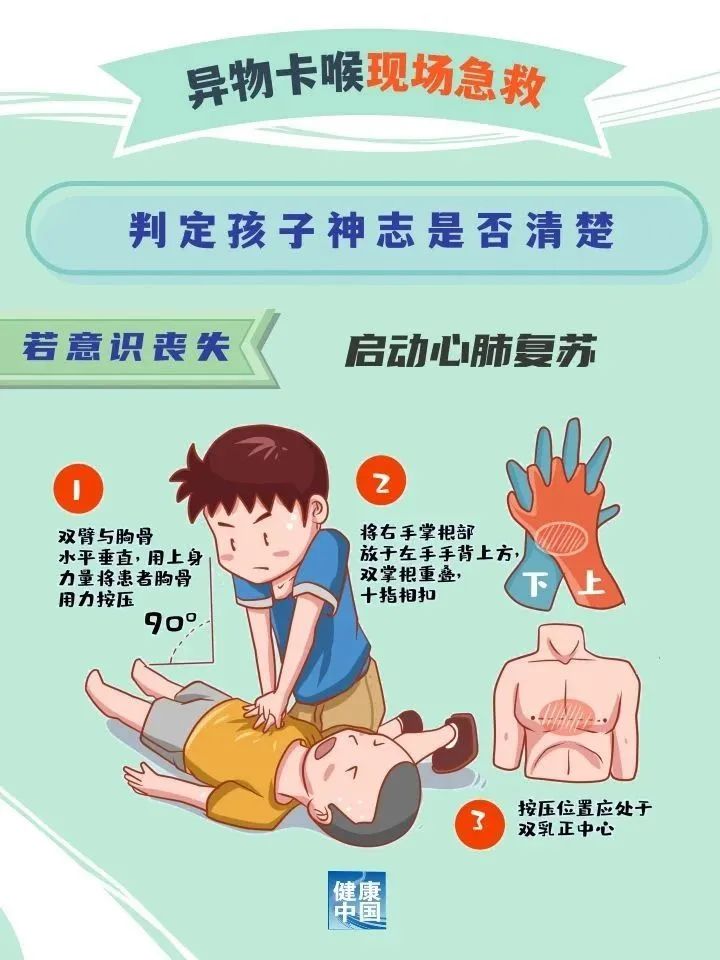 异物卡喉现场急救

判定孩子神志是否清楚

若意识丧失

启动心肺复苏

1

双臂与胸骨水平垂直，用上身力量将患者胸骨用力按压

90°

2

将右手掌根部放于左手手背上方，双掌根重叠，十指相扣

下

上

3

按压位置应处于双乳正中心

健康中国