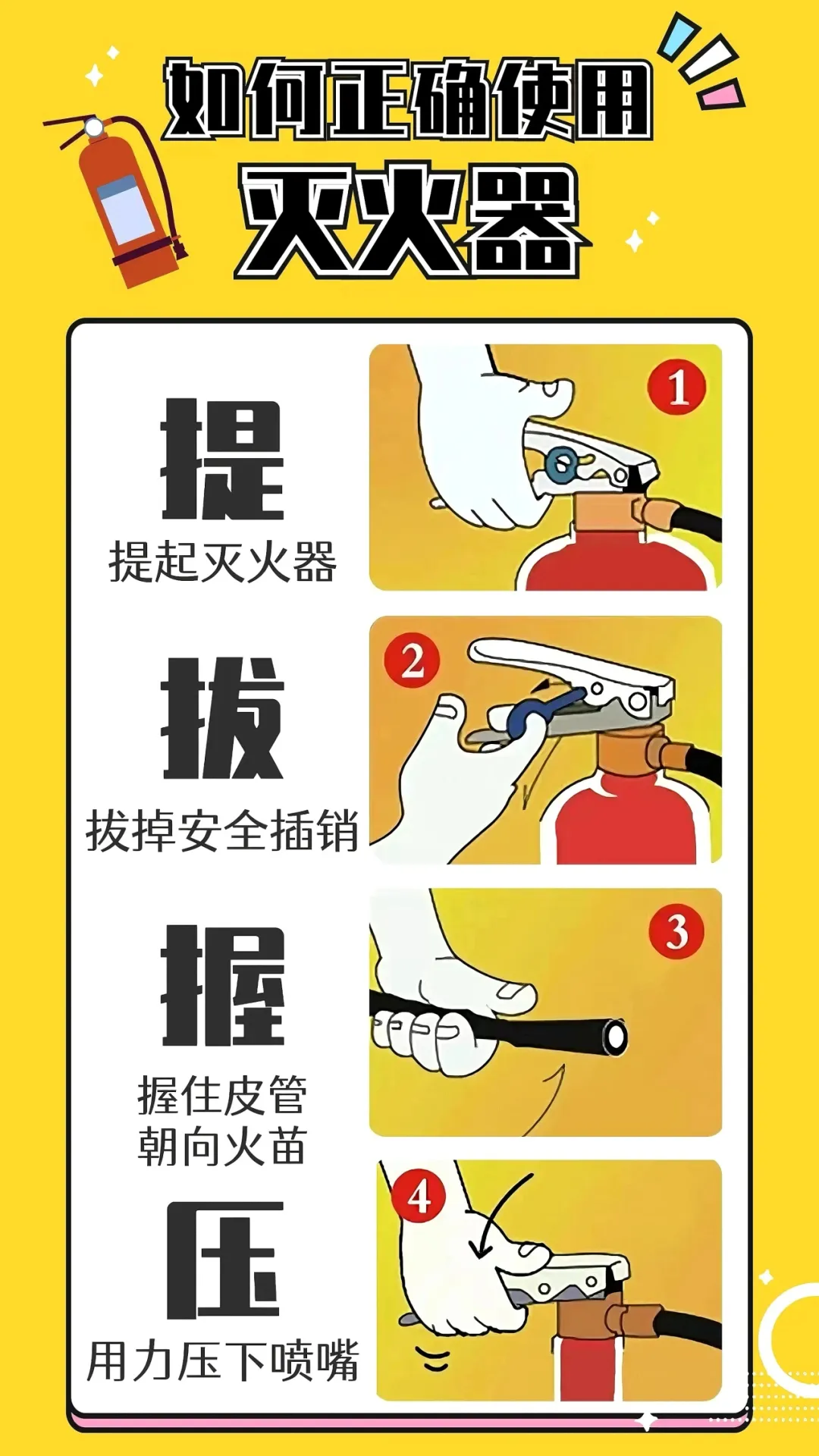 如何正确使用
灭火器

提
提起灭火器

1

拔
拔掉安全插销

2

握
握住皮管
朝向火苗

3

压
用力压下喷嘴

4