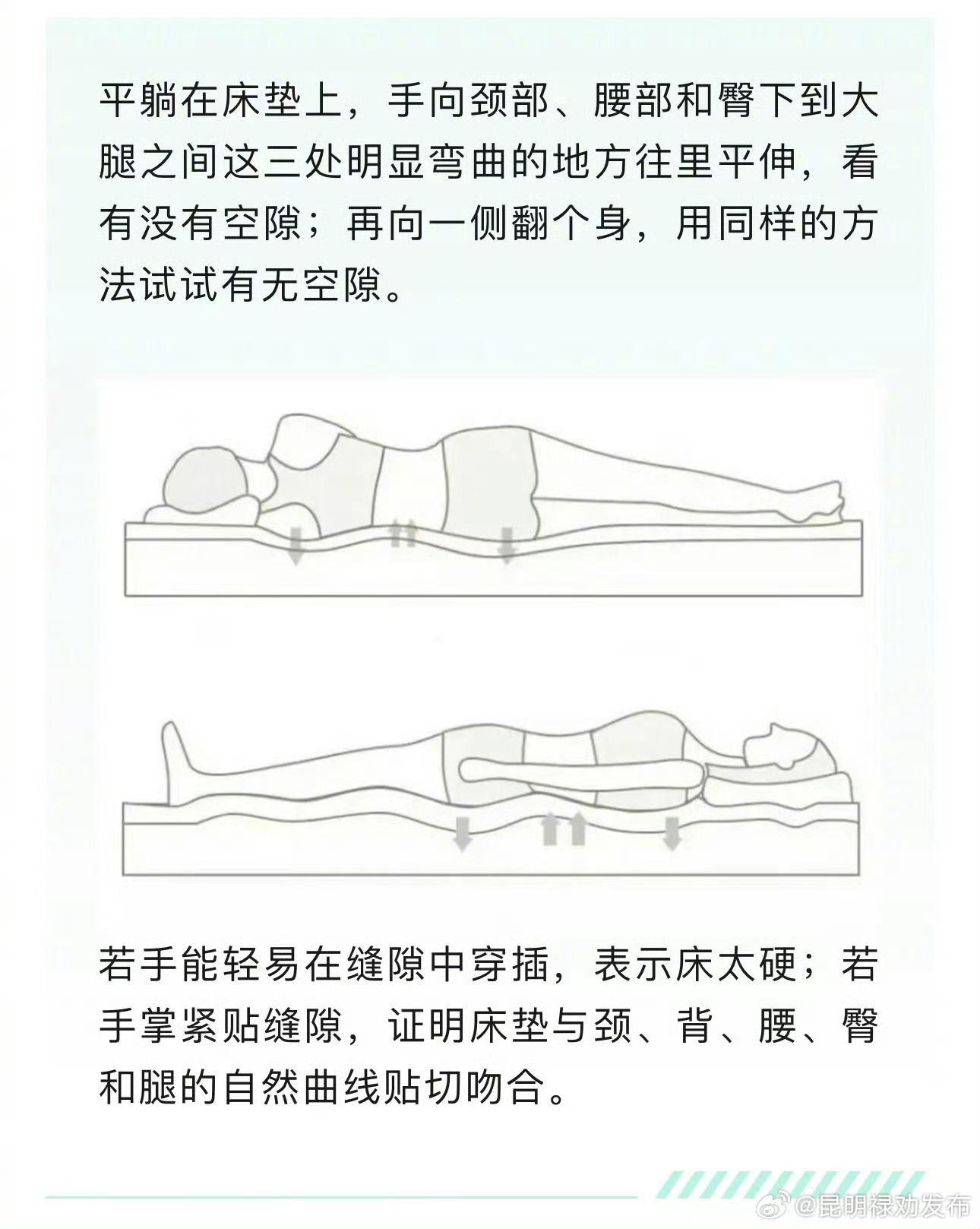 平躺在床垫上，手向颈部、腰部和臀下到大腿之间这三处明显弯曲的地方往里平伸，看有没有空隙；再向一侧翻个身，用同样的方法试试有无空隙。

若手能轻易在缝隙中穿插，表示床太硬；若手掌紧贴缝隙，证明床垫与颈、背、腰、臀和腿的自然曲线贴切吻合。

@昆明禄劝发布