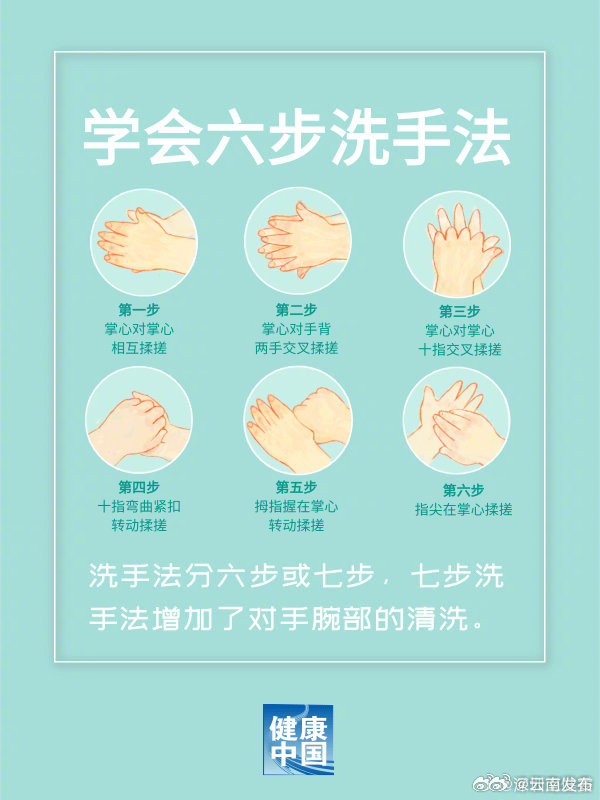 学会六步洗手法

第一步
掌心对掌心
相互揉搓

第二步
掌心对手背
两手交叉揉搓

第三步
掌心对掌心
十指交叉揉搓

第四步
十指弯曲紧扣
转动揉搓

第五步
拇指握在掌心
转动揉搓

第六步
指尖在掌心揉搓

洗手法分六步或七步，七步洗手法增加了对手腕部的清洗。

健康中国

@云南发布