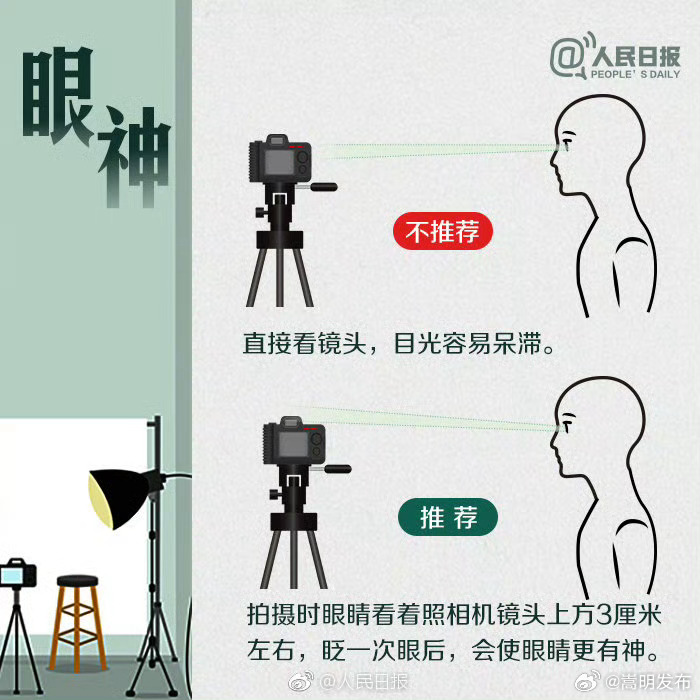 眼神

@人民日报 PEOPLE'S DAILY

不推荐

直接看镜头，目光容易呆滞。

推荐

拍摄时眼睛看着照相机镜头上方3厘米左右，眨一次眼后，会使眼睛更有神。

@人民日报

@嵩明发布