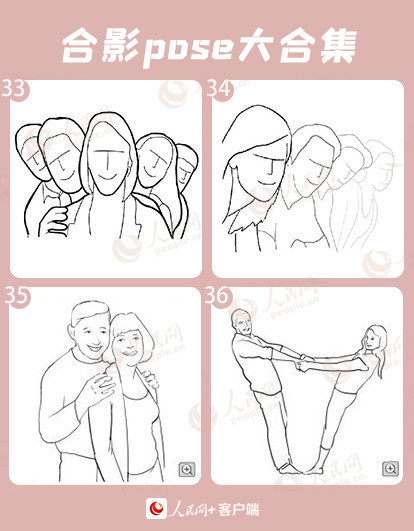 合影pose大合集

33

34

35

36

人民网 people.cn

人民网+客户端