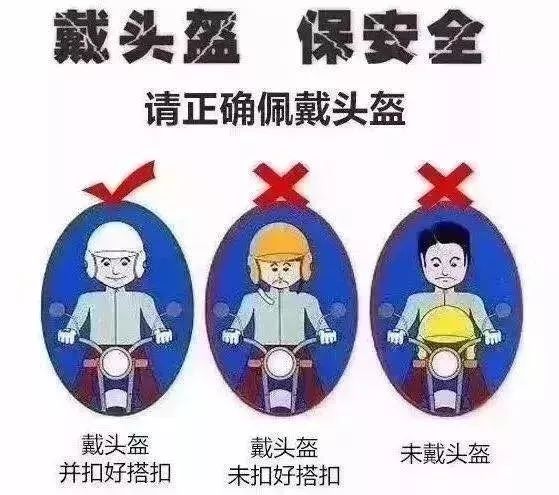 戴头盔 保安全

请正确佩戴头盔

戴头盔
并扣好搭扣

戴头盔
未扣好搭扣

未戴头盔