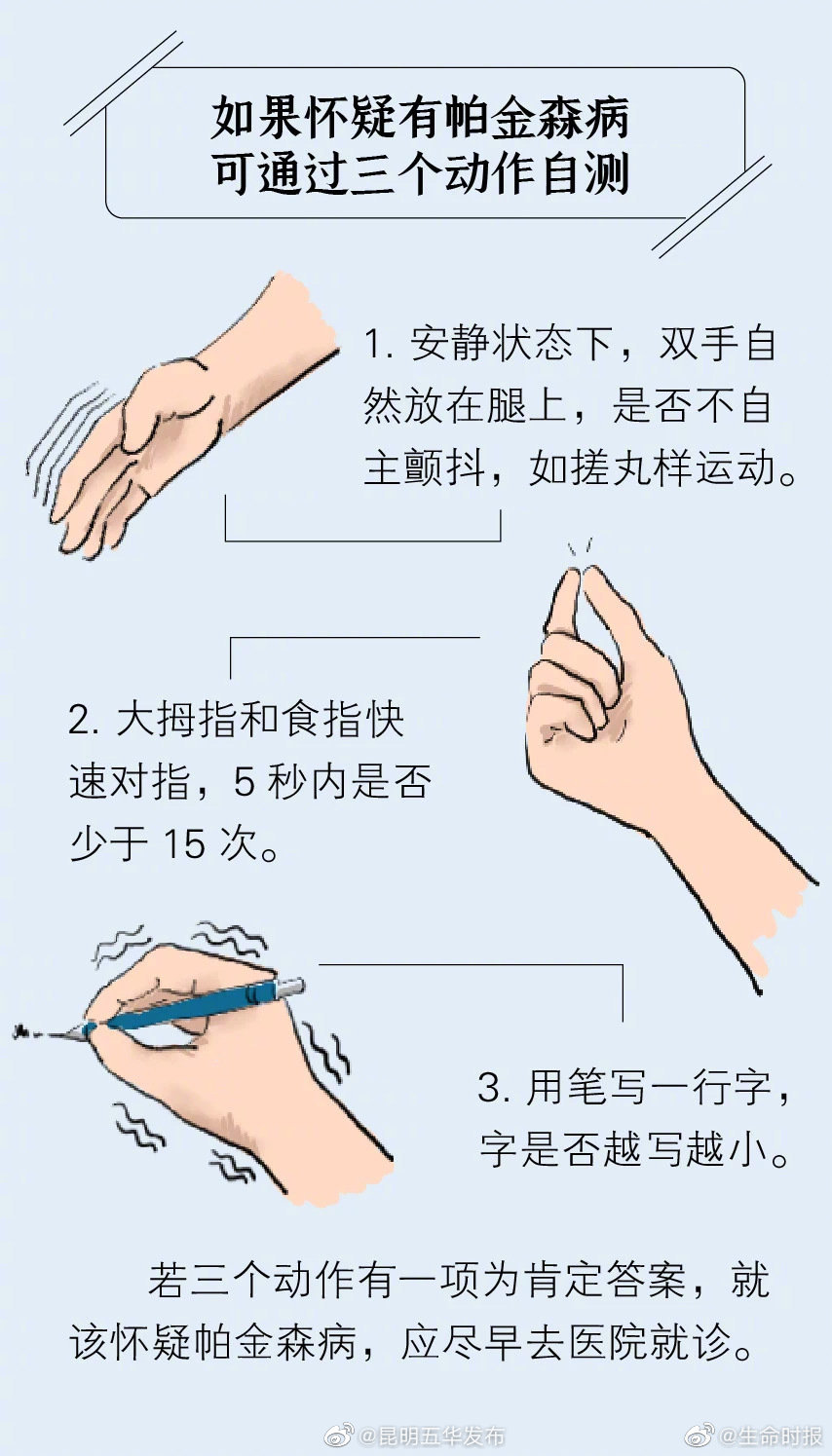 如果怀疑有帕金森病
可通过三个动作自测

1. 安静状态下，双手自然放在腿上，是否不自主颤抖，如搓丸样运动。

2. 大拇指和食指快速对指，5 秒内是否少于 15 次。

3. 用笔写一行字，字是否越写越小。

若三个动作有一项为肯定答案，就该怀疑帕金森病，应尽早去医院就诊。

@昆明五华发布 @生命时报