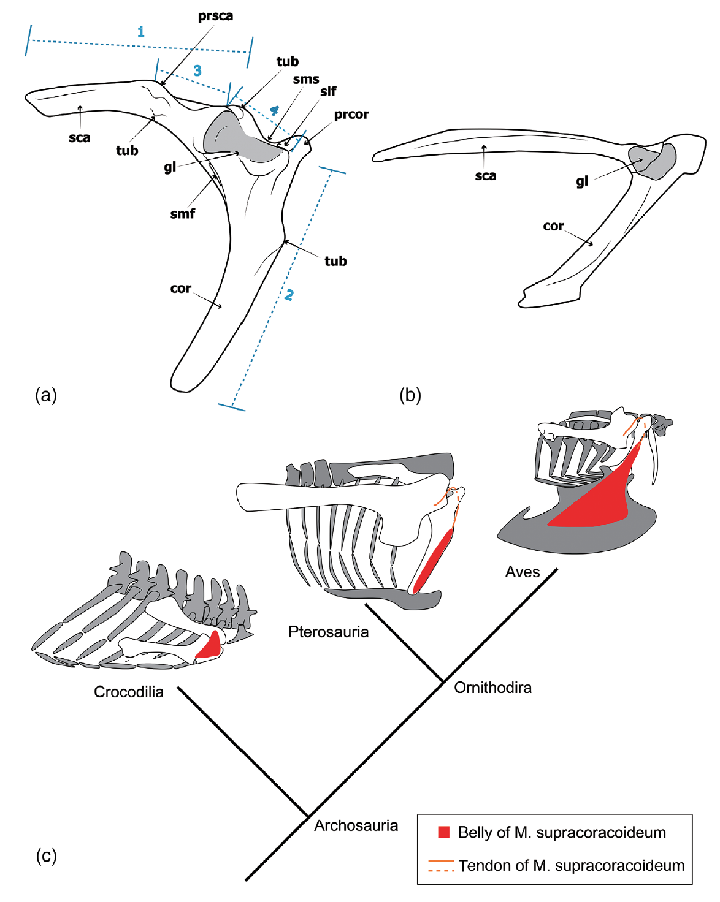 1
prsca
3
tub
sms
slf
4
prcor
sca
tub
gl
smf
tub
cor
2
(a)

sca
gl
cor
(b)

Aves
Pterosauria
Crocodilia
Ornithodira
Archosauria
(c)

Belly of M. supracoracoideum
Tendon of M. supracoracoideum