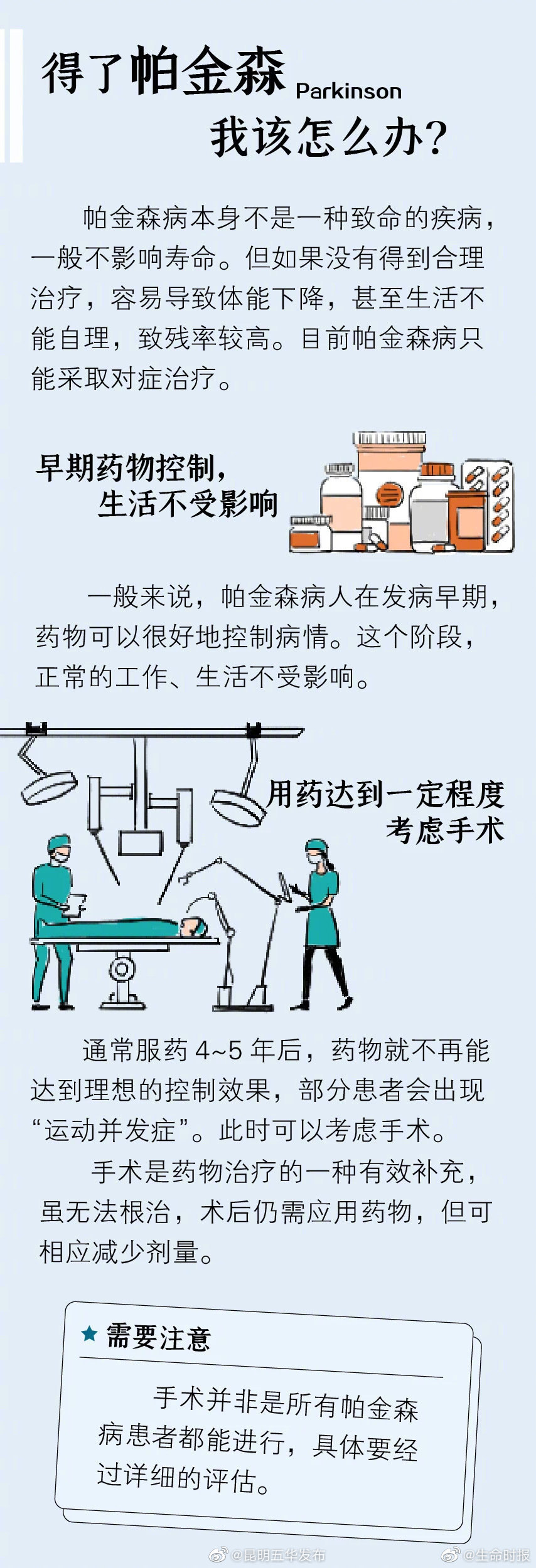 得了帕金森 Parkinson
我该怎么办？

帕金森病本身不是一种致命的疾病，一般不影响寿命。但如果没有得到合理治疗，容易导致体能下降，甚至生活不能自理，致残率较高。目前帕金森病只能采取对症治疗。

早期药物控制，
生活不受影响

一般来说，帕金森病人在发病早期，药物可以很好地控制病情。这个阶段，正常的工作、生活不受影响。

用药达到一定程度
考虑手术

通常服药 4~5 年后，药物就不再能达到理想的控制效果，部分患者会出现“运动并发症”。此时可以考虑手术。

手术是药物治疗的一种有效补充，虽无法根治，术后仍需应用药物，但可相应减少剂量。

★ 需要注意

手术并非是所有帕金森病患者都能进行，具体要经过详细的评估。

@昆明五华发布 @生命时报