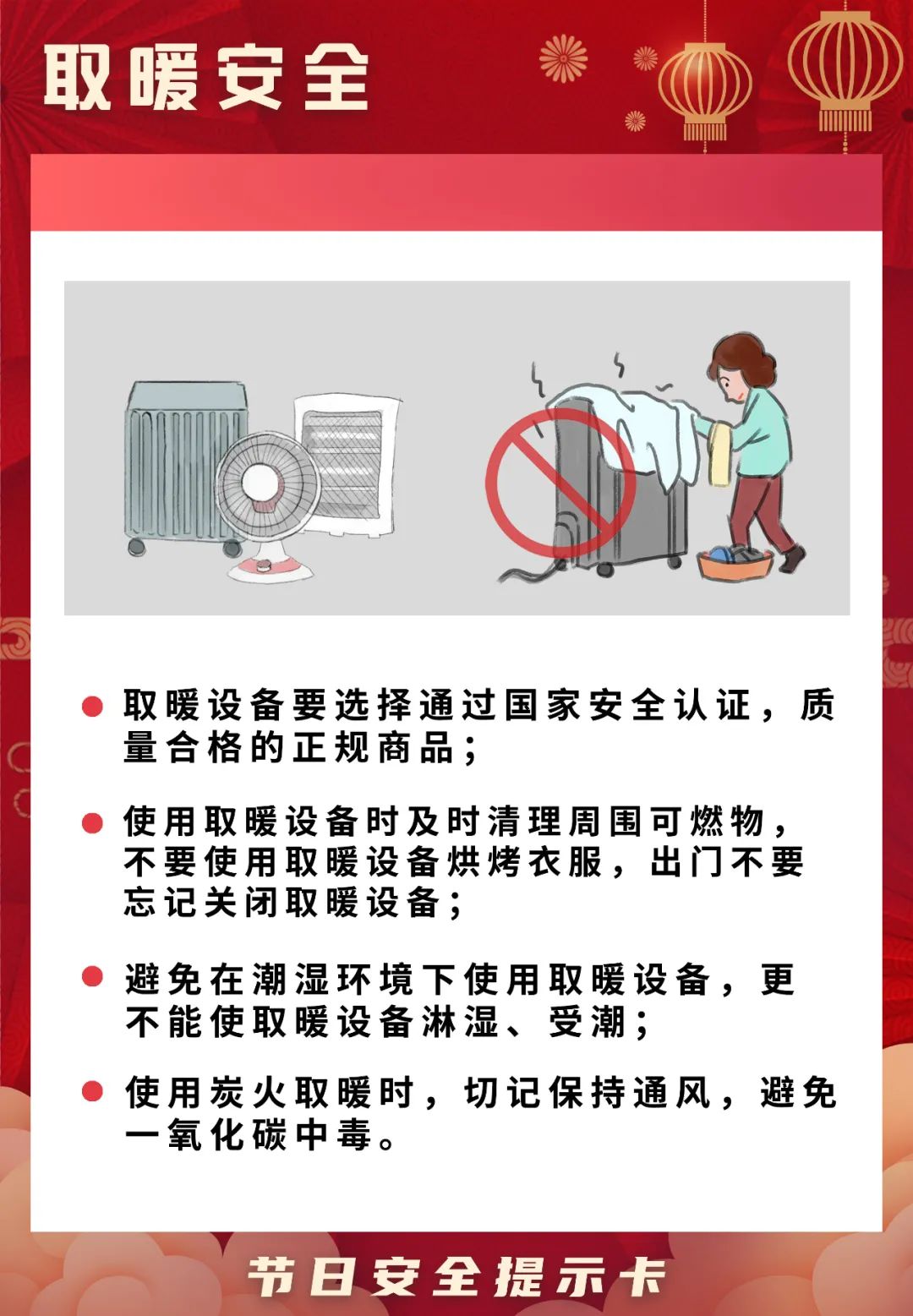 取暖安全

● 取暖设备要选择通过国家安全认证，质量合格的正规商品；

● 使用取暖设备时及时清理周围可燃物，不要使用取暖设备烘烤衣服，出门不要忘记关闭取暖设备；

● 避免在潮湿环境下使用取暖设备，更不能使取暖设备淋湿、受潮；

● 使用炭火取暖时，切记保持通风，避免一氧化碳中毒。

节日安全提示卡