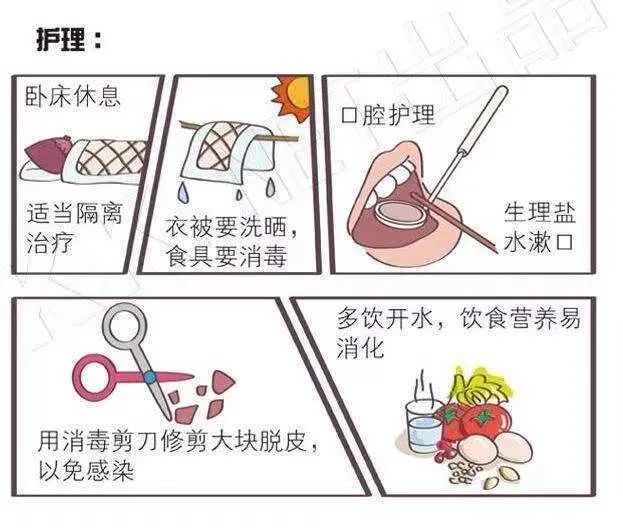 护理：

卧床休息

适当隔离治疗

衣被要洗晒，食具要消毒

口腔护理

生理盐水漱口

用消毒剪刀修剪大块脱皮，以免感染

多饮开水，饮食营养易消化