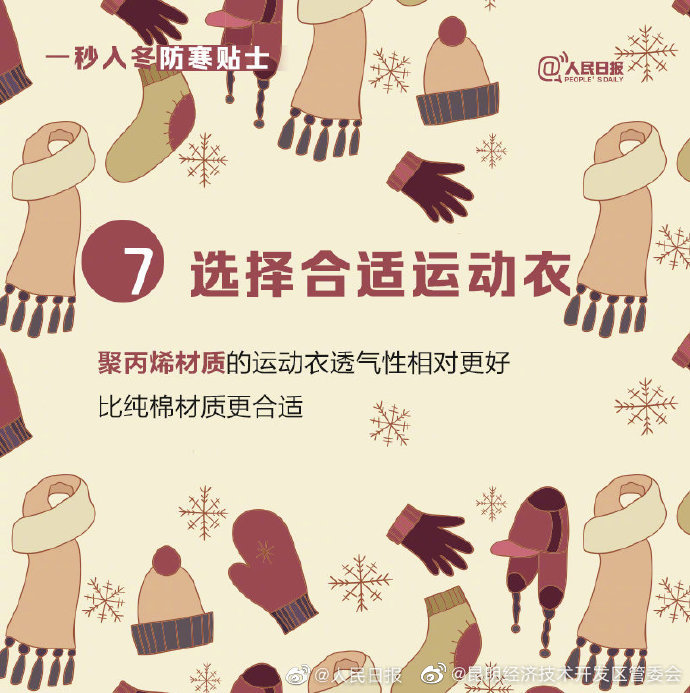 一秒入冬防寒贴士

@人民日报
PEOPLE'S DAILY

7 选择合适运动衣

聚丙烯材质的运动衣透气性相对更好
比纯棉材质更合适

@人民日报 @昆明经济技术开发区管委会