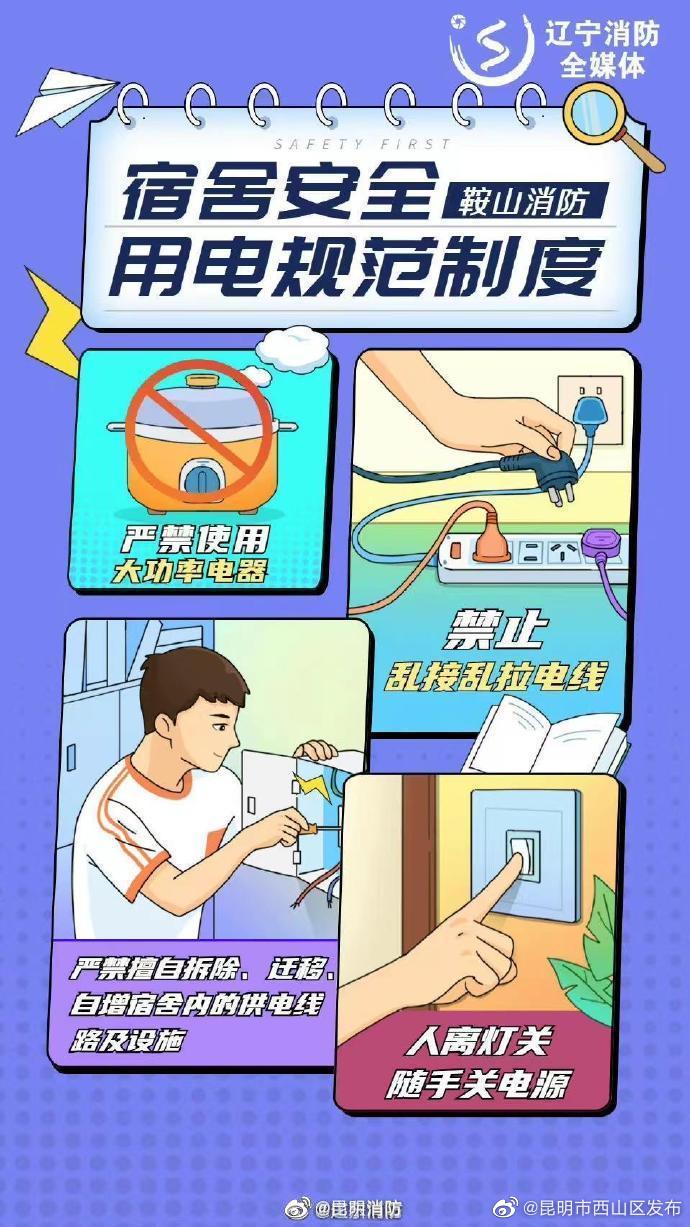 辽宁消防
全媒体

SAFETY FIRST

宿舍安全
鞍山消防
用电规范制度

严禁使用
大功率电器

禁止
乱接乱拉电线

严禁擅自拆除、迁移、自增宿舍内的供电线路及设施

人离灯关
随手关电源

@昆明消防
@昆明市西山区发布