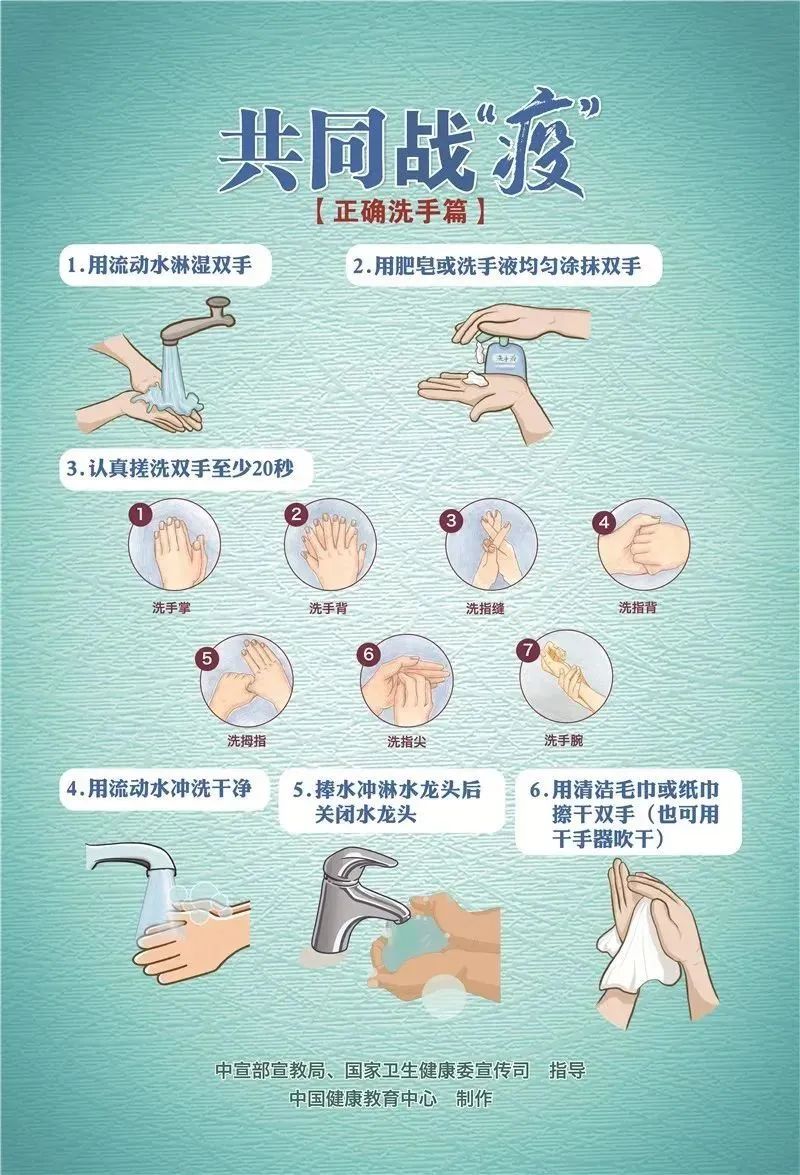 共同战“疫”

【正确洗手篇】

1.用流动水淋湿双手

2.用肥皂或洗手液均匀涂抹双手

洗手液

3.认真搓洗双手至少20秒

1 洗手掌

2 洗手背

3 洗指缝

4 洗指背

5 洗拇指

6 洗指尖

7 洗手腕

4.用流动水冲洗干净

5.捧水冲淋水龙头后关闭水龙头

6.用清洁毛巾或纸巾擦干双手（也可用干手器吹干）

中宣部宣教局、国家卫生健康委宣传司 指导

中国健康教育中心 制作