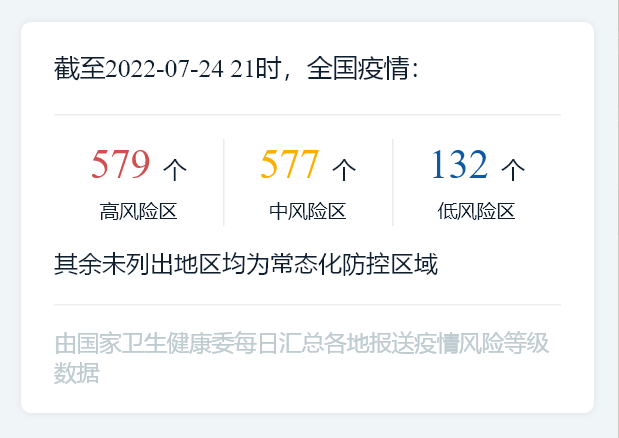 截至2022-07-24 21时，全国疫情：

579 个
高风险区

577 个
中风险区

132 个
低风险区

其余未列出地区均为常态化防控区域

由国家卫生健康委每日汇总各地报送疫情风险等级数据