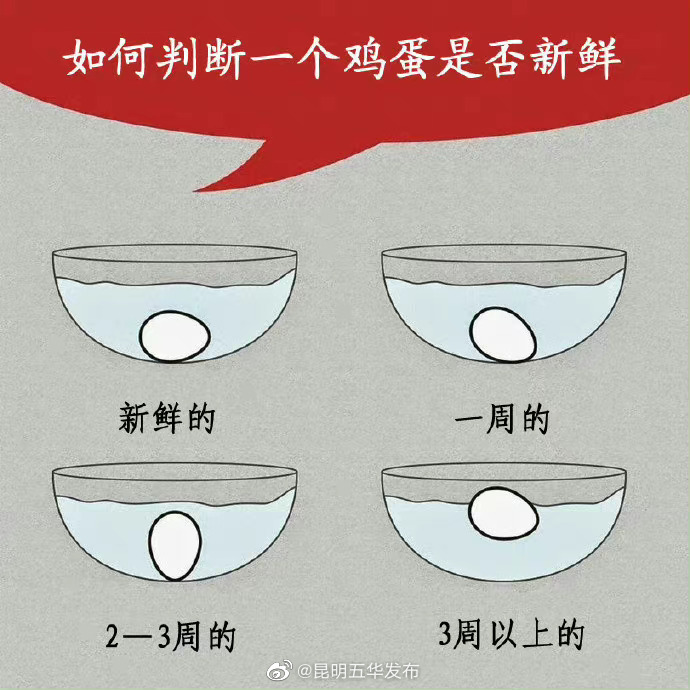 如何判断一个鸡蛋是否新鲜

新鲜的

一周的

2—3周的

3周以上的

@昆明五华发布