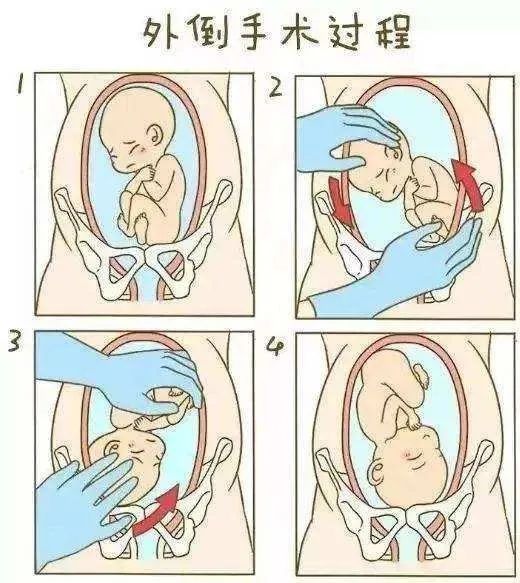 外倒手术过程

1

2

3

4