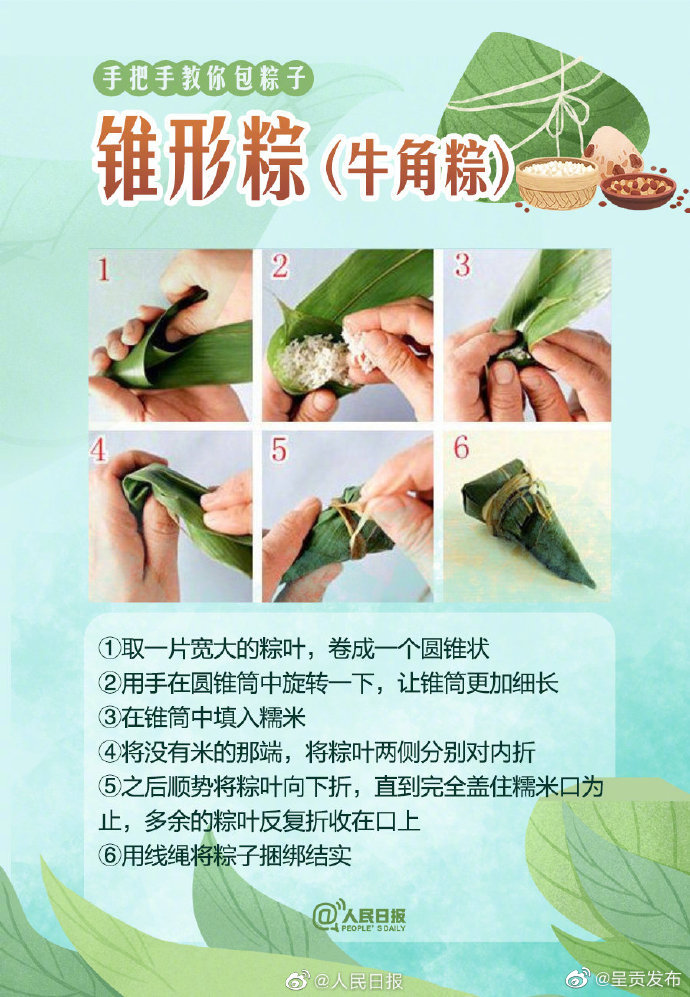 手把手教你包粽子

锥形粽（牛角粽）

1

2

3

4

5

6

①取一片宽大的粽叶，卷成一个圆锥状
②用手在圆锥筒中旋转一下，让锥筒更加细长
③在锥筒中填入糯米
④将没有米的那端，将粽叶两侧分别对内折
⑤之后顺势将粽叶向下折，直到完全盖住糯米口为止，多余的粽叶反复折收在口上
⑥用线绳将粽子捆绑结实

@人民日报 PEOPLE'S DAILY

@人民日报

@呈贡发布