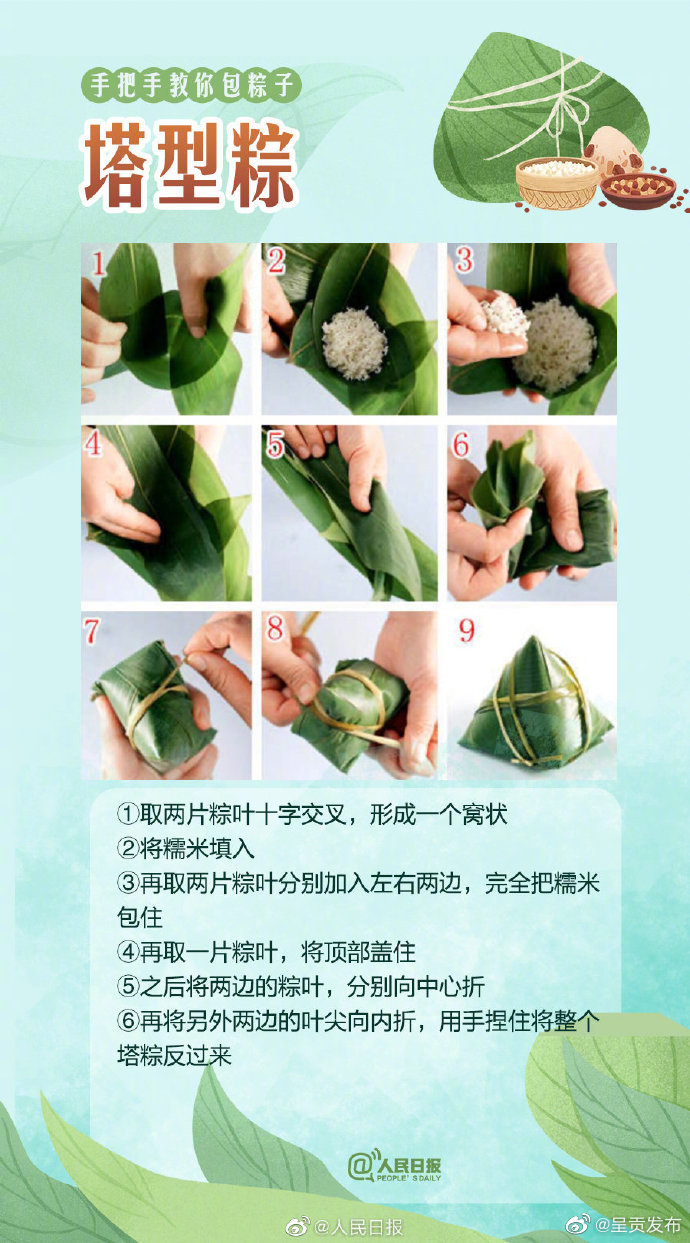 手把手教你包粽子

塔型粽

1 2 3

4 5 6

7 8 9

①取两片粽叶十字交叉，形成一个窝状
②将糯米填入
③再取两片粽叶分别加入左右两边，完全把糯米包住
④再取一片粽叶，将顶部盖住
⑤之后将两边的粽叶，分别向中心折
⑥再将另外两边的叶尖向内折，用手捏住将整个塔粽反过来

@人民日报 PEOPLE'S DAILY

@人民日报 @呈贡发布