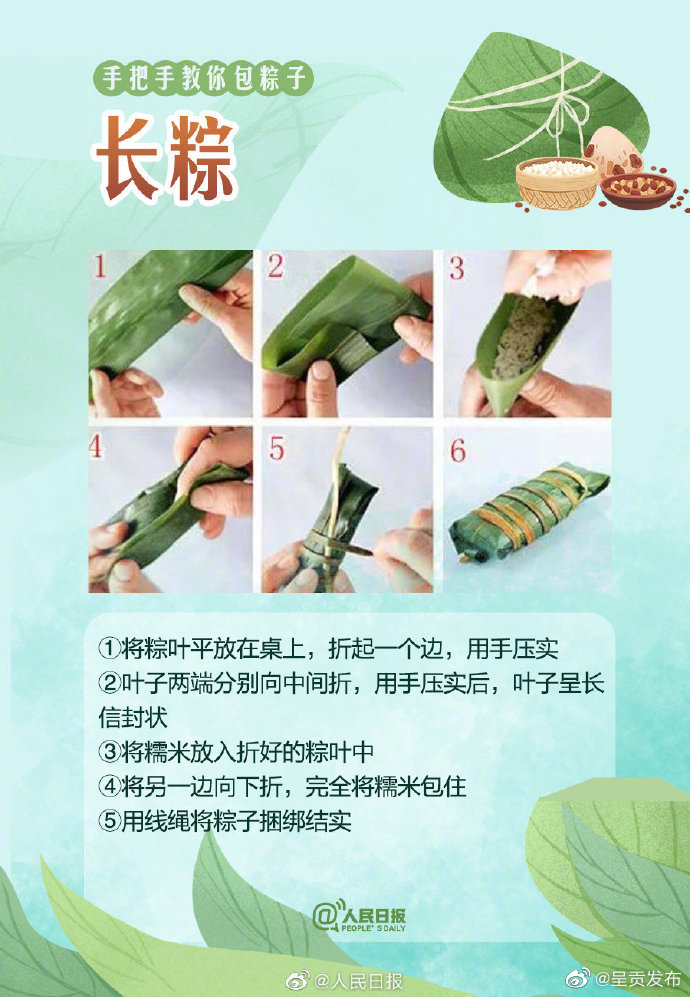 手把手教你包粽子

长粽

1 2 3

4 5 6

①将粽叶平放在桌上，折起一个边，用手压实
②叶子两端分别向中间折，用手压实后，叶子呈长信封状
③将糯米放入折好的粽叶中
④将另一边向下折，完全将糯米包住
⑤用线绳将粽子捆绑结实

@人民日报 PEOPLE'S DAILY

@人民日报

@呈贡发布