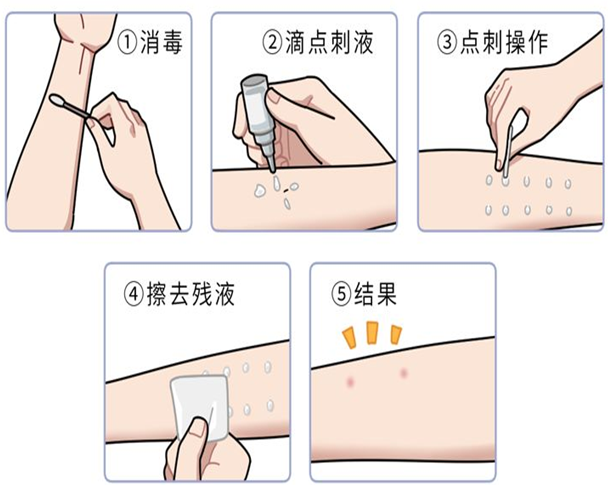 ①消毒

②滴点刺液

③点刺操作

④擦去残液

⑤结果