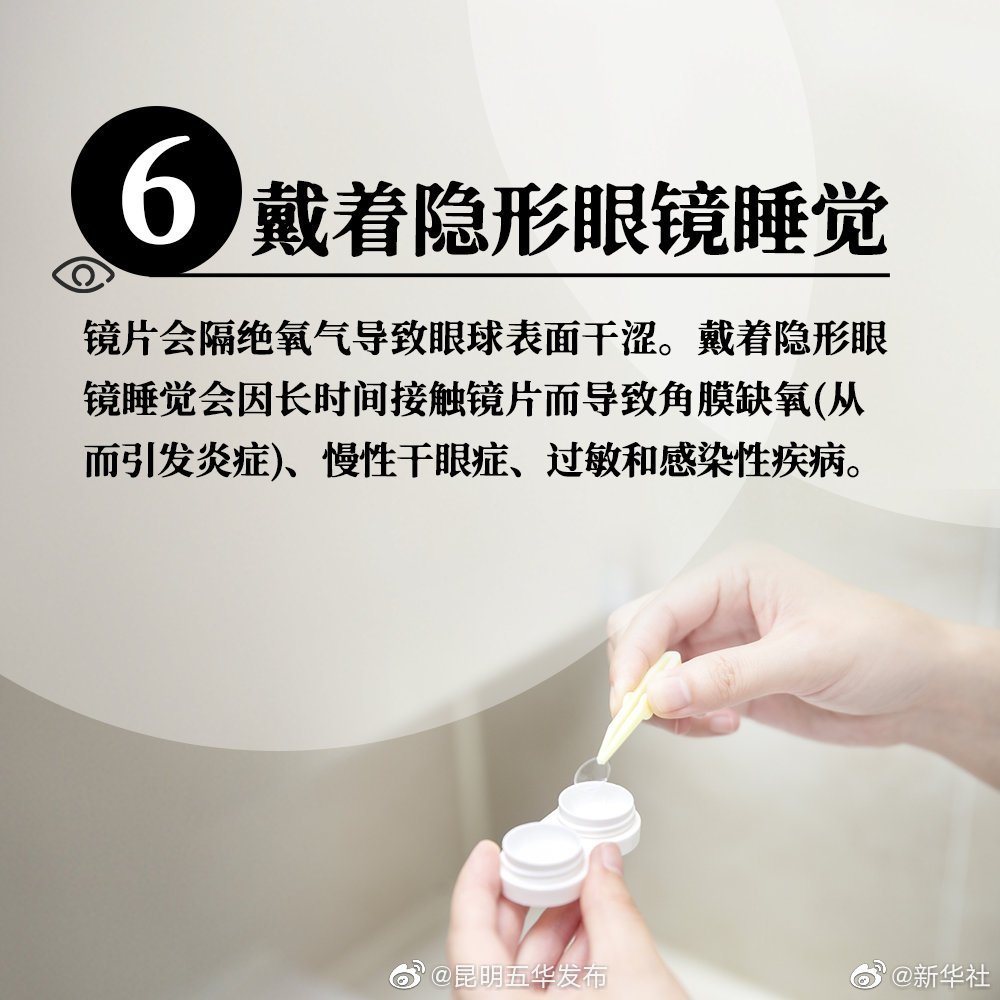 6 戴着隐形眼镜睡觉

镜片会隔绝氧气导致眼球表面干涩。戴着隐形眼镜睡觉会因长时间接触镜片而导致角膜缺氧(从而引发炎症)、慢性干眼症、过敏和感染性疾病。

@昆明五华发布

@新华社