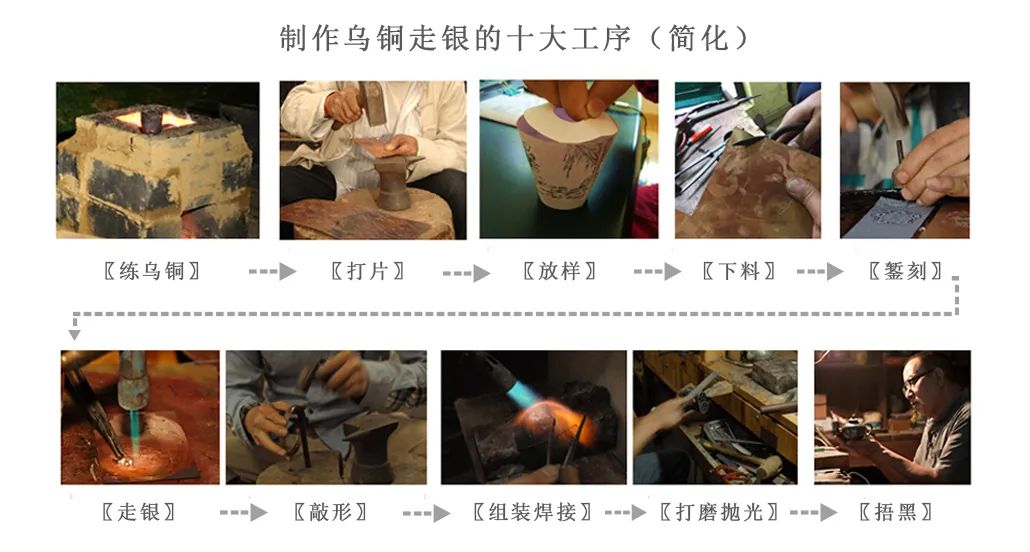 制作乌铜走银的十大工序（简化）

〖练乌铜〗 〖打片〗 〖放样〗 〖下料〗 〖錾刻〗

〖走银〗 〖敲形〗 〖组装焊接〗 〖打磨抛光〗 〖捂黑〗